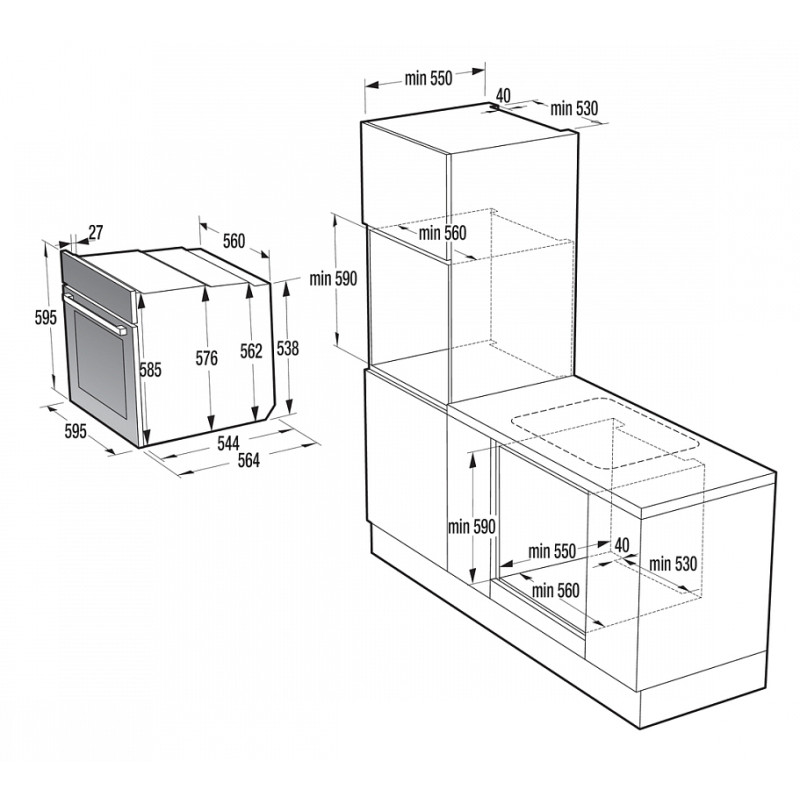 27
560
595
585
576
562
538
595
544
564

min 550
40
min 530
min 560
min 590

min 590
min 550
40
min 530
min 560