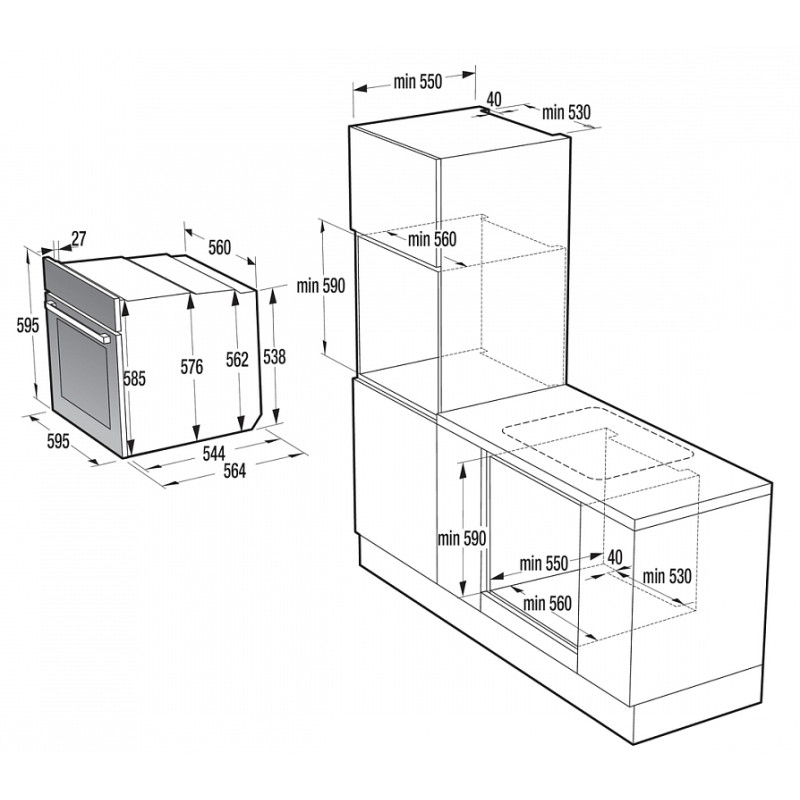 27
560
595
585
576
562
538
595
544
564
min 550
40
min 530
min 560
min 590
min 590
min 550
40
min 530
min 560