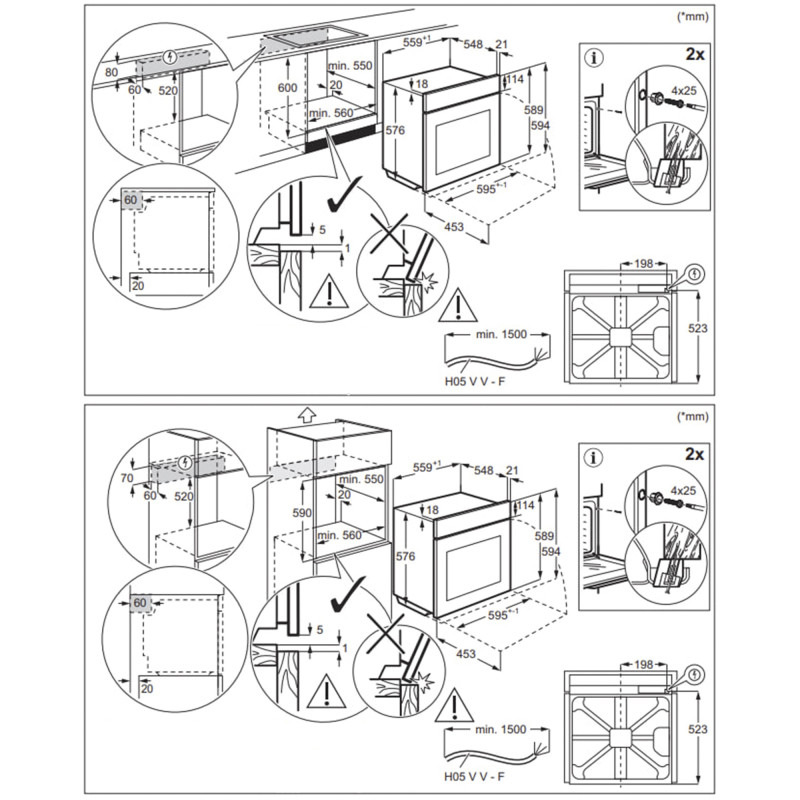 (*mm)

80
60
520
600
min. 550
20
min. 560
559*1
548
21
18
114
576
589
594
595*1
453
60
20
5
1
2x
4x25
198
523
min. 1500
H05 V V - F

(*mm)

70
60
520
590
min. 550
20
min. 560
559*1
548
21
18
114
576
589
594
595*1
453
60
20
5
1
2x
4x25
198
523
min. 1500
H05 V V - F