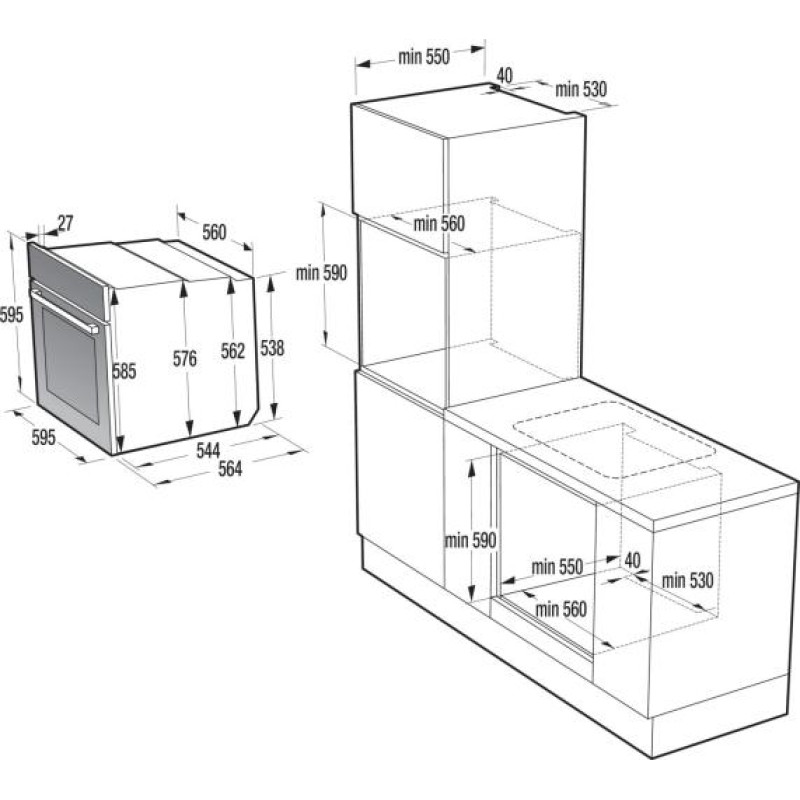 27
560
595
585
576
562
538
595
544
564

min 550
40
min 530
min 560
min 590

min 590
min 550
40
min 530
min 560