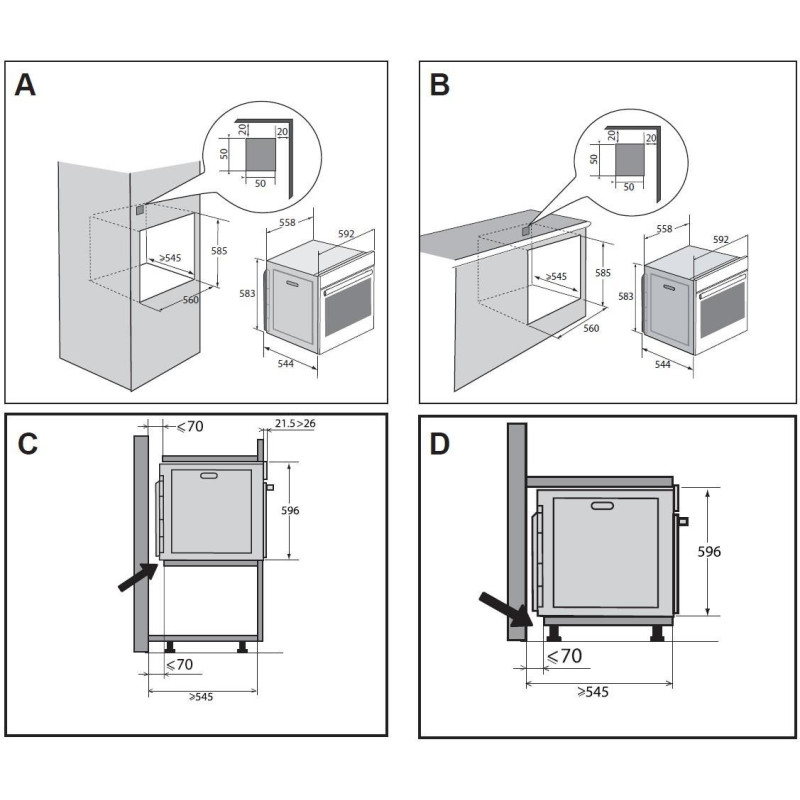 A

20
20
50
50
≥545
585
560
558
592
583
544

B

20
20
50
50
≥545
585
560
558
592
583
544

C

≤70
21.5>26
596
≤70
≥545

D

596
≤70
≥545