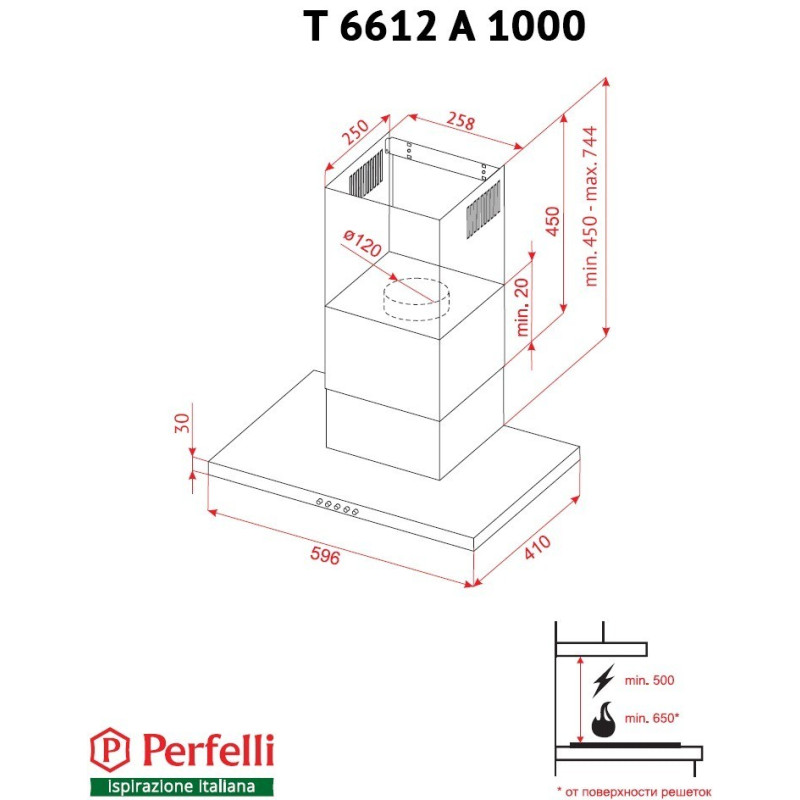 T 6612 A 1000

250
258
ø120
450
min. 450 - max. 744
min. 20
30
596
410

min. 500
min. 650*

* от поверхности решеток

Perfelli
Ispirazione Italiana