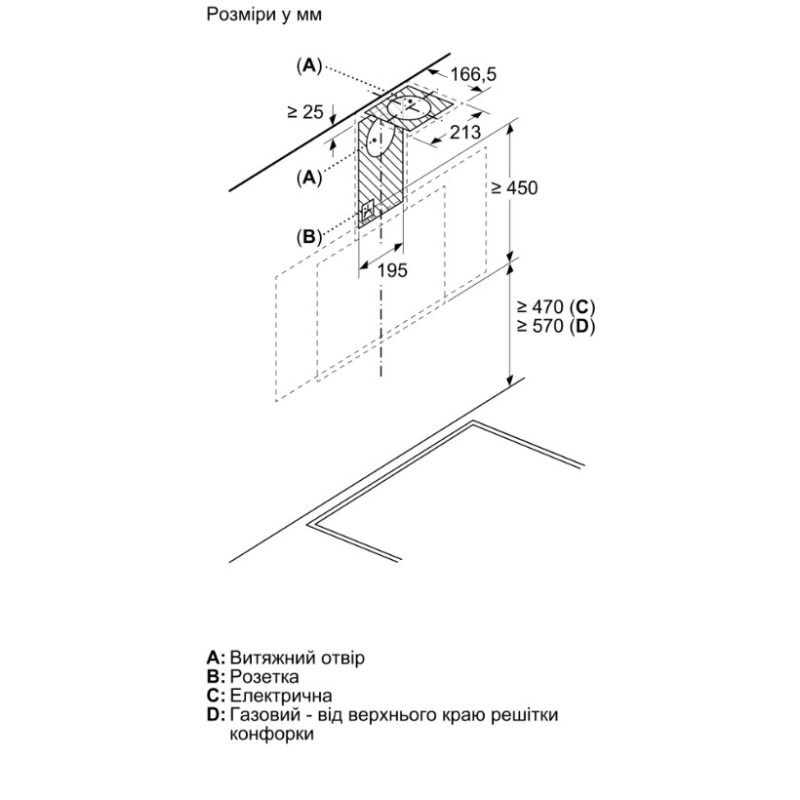 Розміри у мм

(A)
166,5
≥ 25
213
(A)
≥ 450
(B)
195
≥ 470 (C)
≥ 570 (D)

A: Витяжний отвір
B: Розетка
C: Електрична
D: Газовий - від верхнього краю решітки конфорки