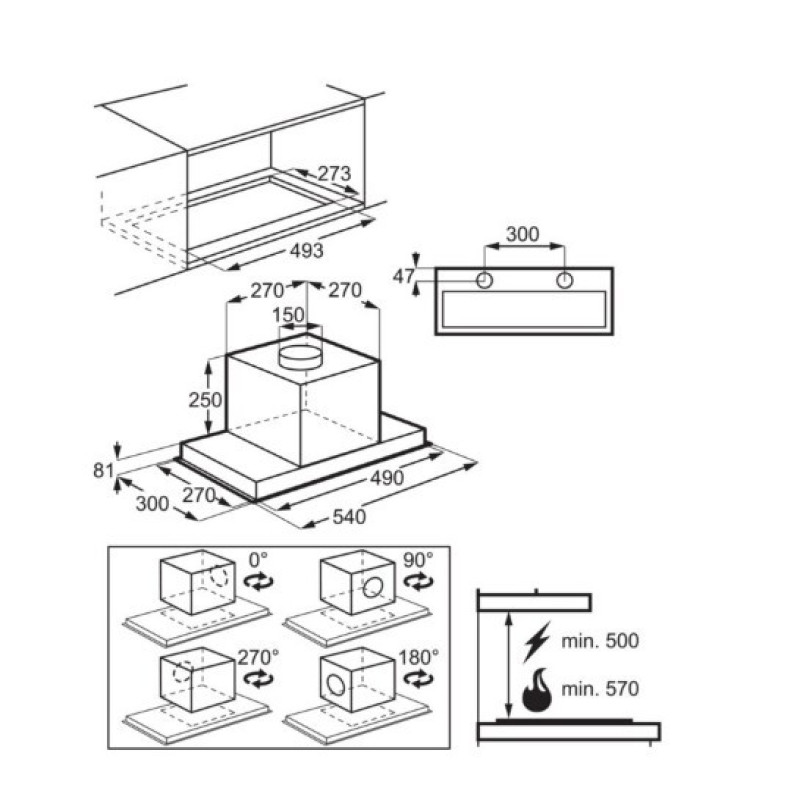 273
493
300
47
270
270
150
250
81
300
270
490
540
0°
90°
270°
180°
min. 500
min. 570