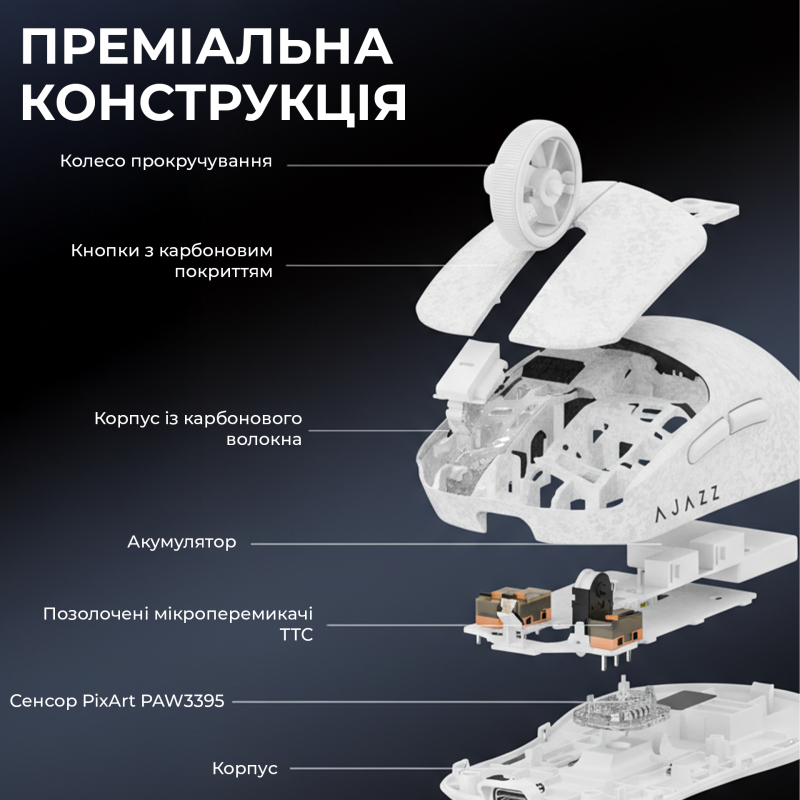 ПРЕМІАЛЬНА КОНСТРУКЦІЯ

Колесо прокручування

Кнопки з карбоновим покриттям

Корпус із карбонового волокна

AJAZZ

Акумулятор

Позолочені мікроперемикачі TTC

Сенсор PixArt PAW3395

Корпус