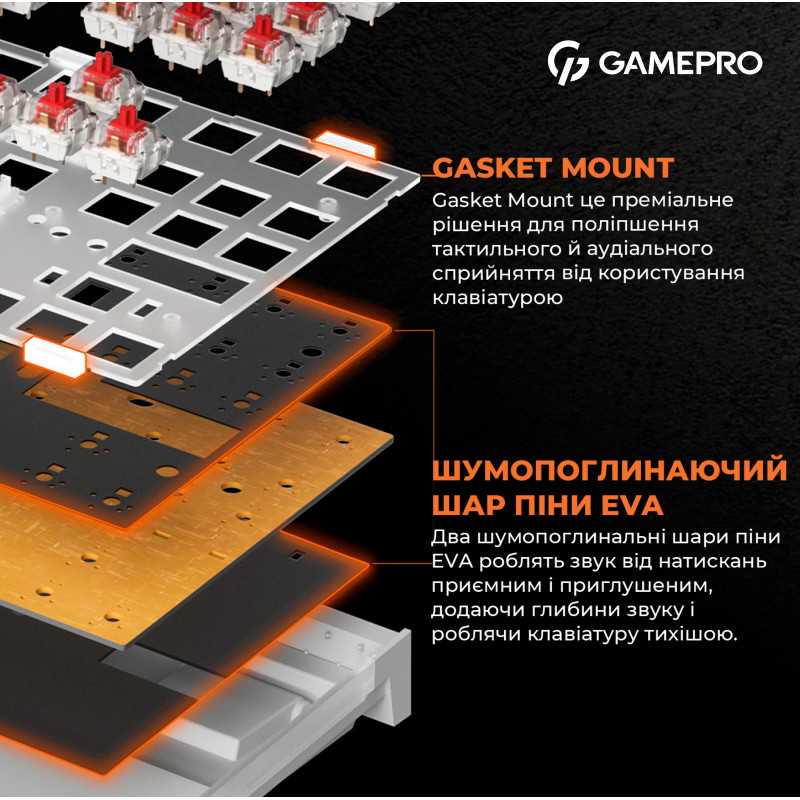 GAMEPRO

GASKET MOUNT

Gasket Mount це преміальне рішення для поліпшення тактильного й аудіального сприйняття від користування клавіатурою

ШУМОПОГЛИНАЮЧИЙ ШАР ПІНИ EVA

Два шумопоглинальні шари піни EVA роблять звук від натискань приємним і приглушеним, додаючи глибини звуку і роблячи клавіатуру тихішою.