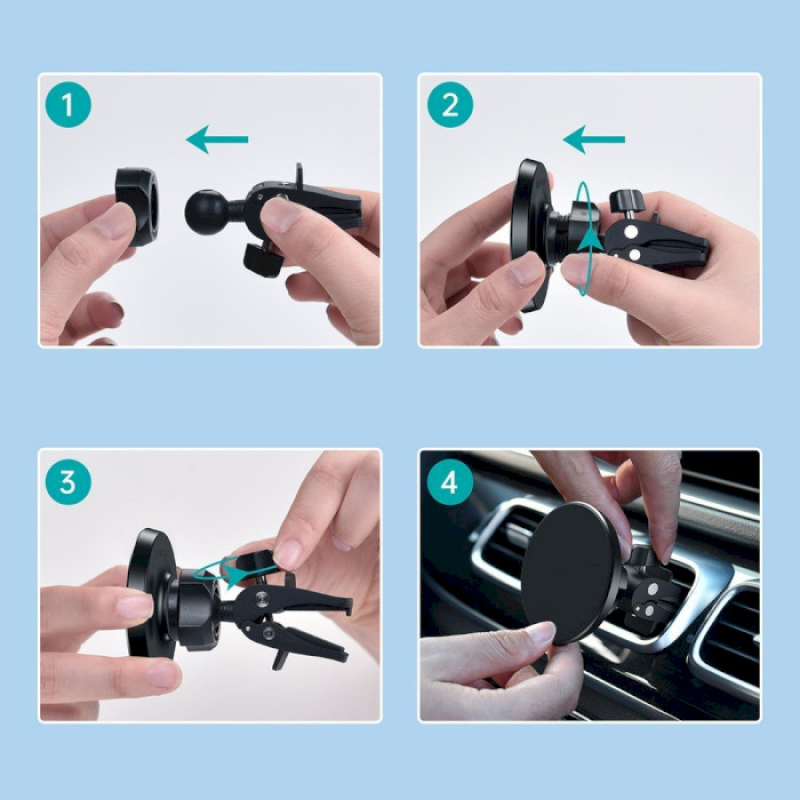 1

2

3

4