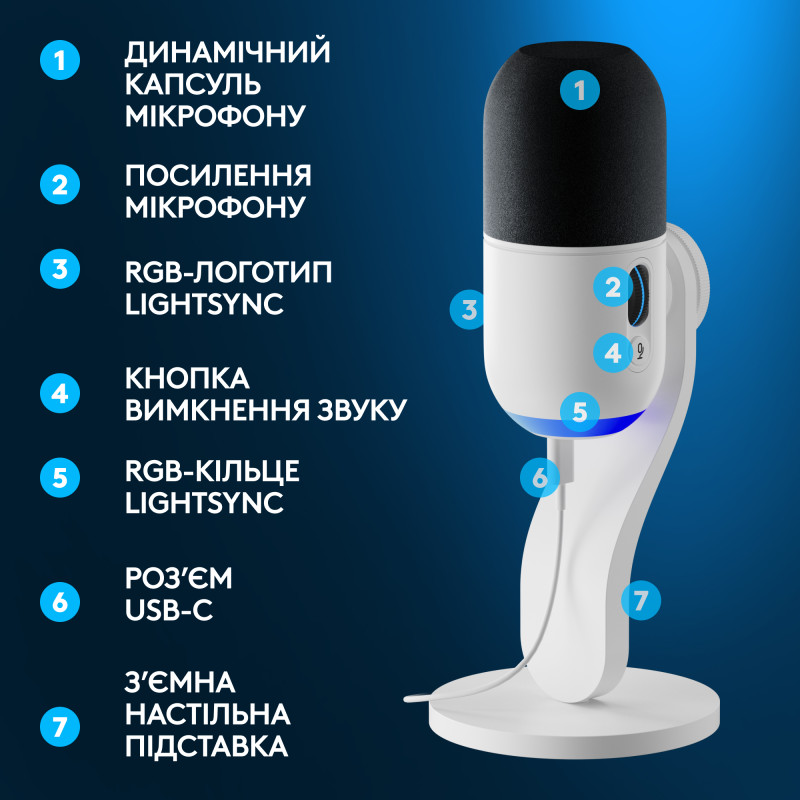 1 ДИНАМІЧНИЙ КАПСУЛЬ МІКРОФОНУ

2 ПОСИЛЕННЯ МІКРОФОНУ

3 RGB-ЛОГОТИП LIGHTSYNC

4 КНОПКА ВИМКНЕННЯ ЗВУКУ

5 RGB-КІЛЬЦЕ LIGHTSYNC

6 РОЗ'ЄМ USB-C

7 З'ЄМНА НАСТІЛЬНА ПІДСТАВКА

1

2

3

4

5

6

7