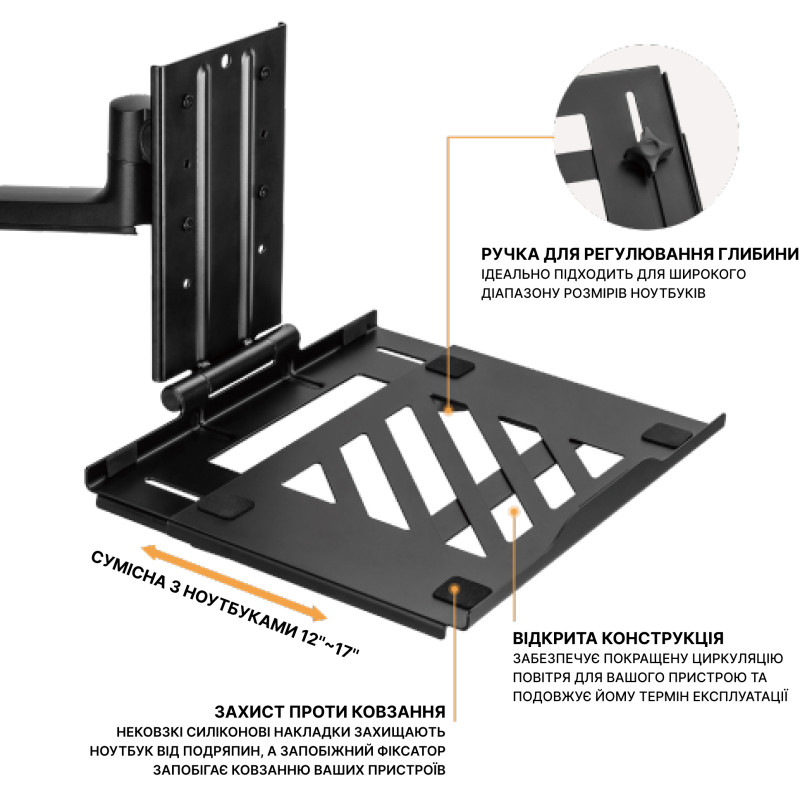 РУЧКА ДЛЯ РЕГУЛЮВАННЯ ГЛИБИНИ
ІДЕАЛЬНО ПІДХОДИТЬ ДЛЯ ШИРОКОГО ДІАПАЗОНУ РОЗМІРІВ НОУТБУКІВ

СУМІСНА З НОУТБУКАМИ 12"~17"

ВІДКРИТА КОНСТРУКЦІЯ
ЗАБЕЗПЕЧУЄ ПОКРАЩЕНУ ЦИРКУЛЯЦІЮ ПОВІТРЯ ДЛЯ ВАШОГО ПРИСТРОЮ ТА ПОДОВЖУЄ ЙОМУ ТЕРМІН ЕКСПЛУАТАЦІЇ

ЗАХИСТ ПРОТИ КОВЗАННЯ
НЕКОВЗКІ СИЛІКОНОВІ НАКЛАДКИ ЗАХИЩАЮТЬ НОУТБУК ВІД ПОДРЯПИН, А ЗАПОБІЖНИЙ ФІКСАТОР ЗАПОБІГАЄ КОВЗАННЮ ВАШИХ ПРИСТРОЇВ