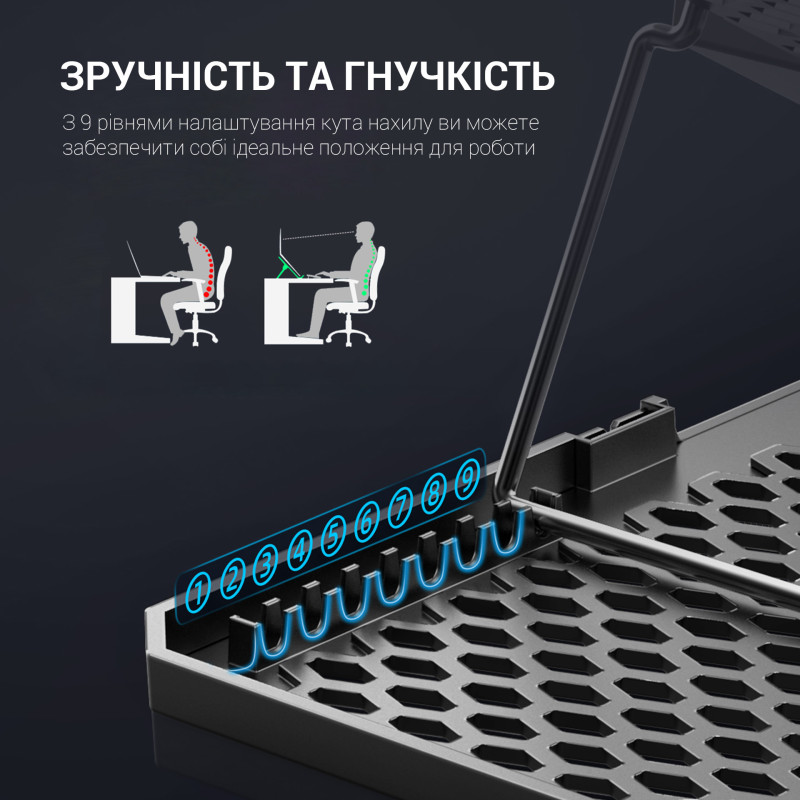 ЗРУЧНІСТЬ ТА ГНУЧКІСТЬ

З 9 рівнями налаштування кута нахилу ви можете забезпечити собі ідеальне положення для роботи

1 2 3 4 5 6 7 8 9