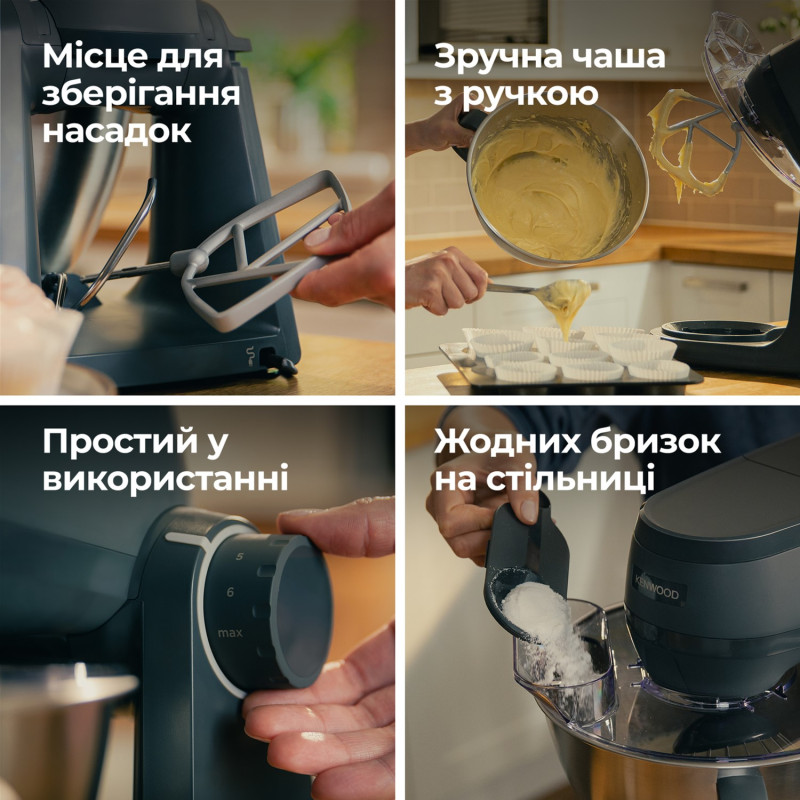 Місце для зберігання насадок

Зручна чаша з ручкою

Простий у використанні

5
6
max

Жодних бризок на стільниці

KENWOOD