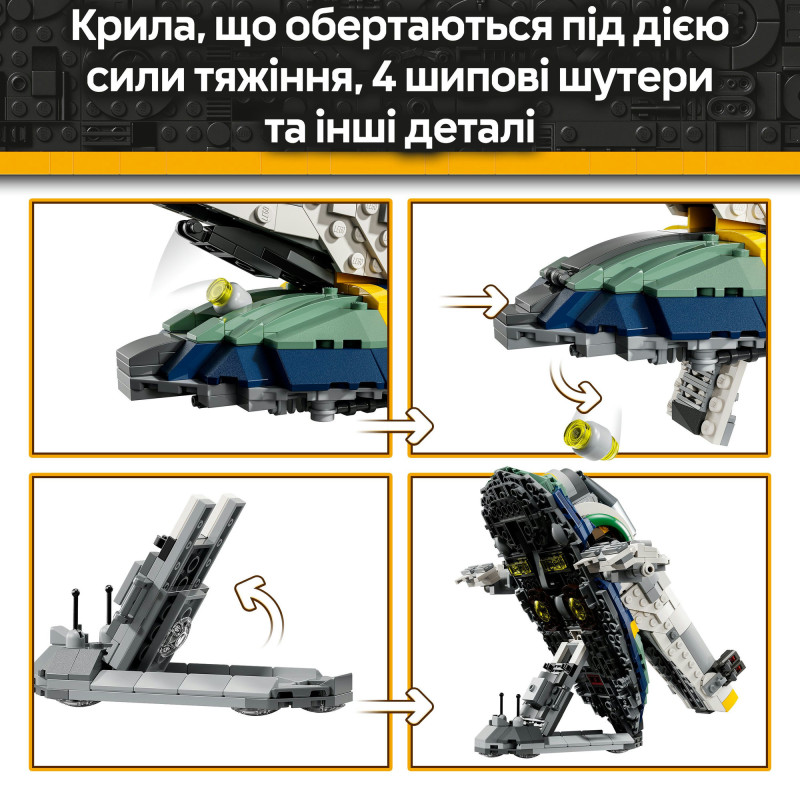 Крила, що обертаються під дією сили тяжіння, 4 шипові шутери та інші деталі