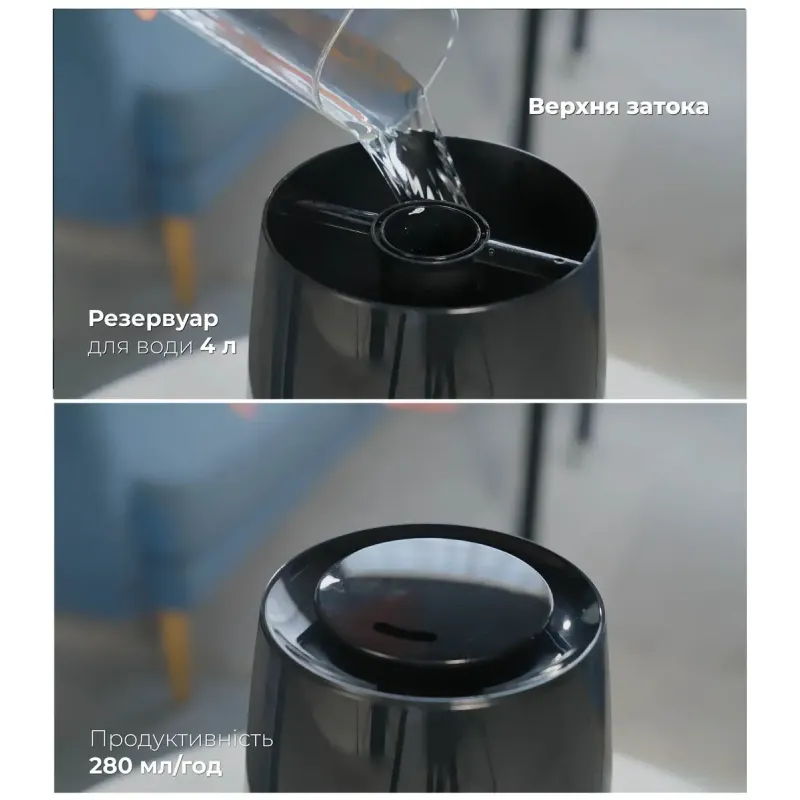 Верхня затока

Резервуар
для води 4 л

Продуктивність
280 мл/год