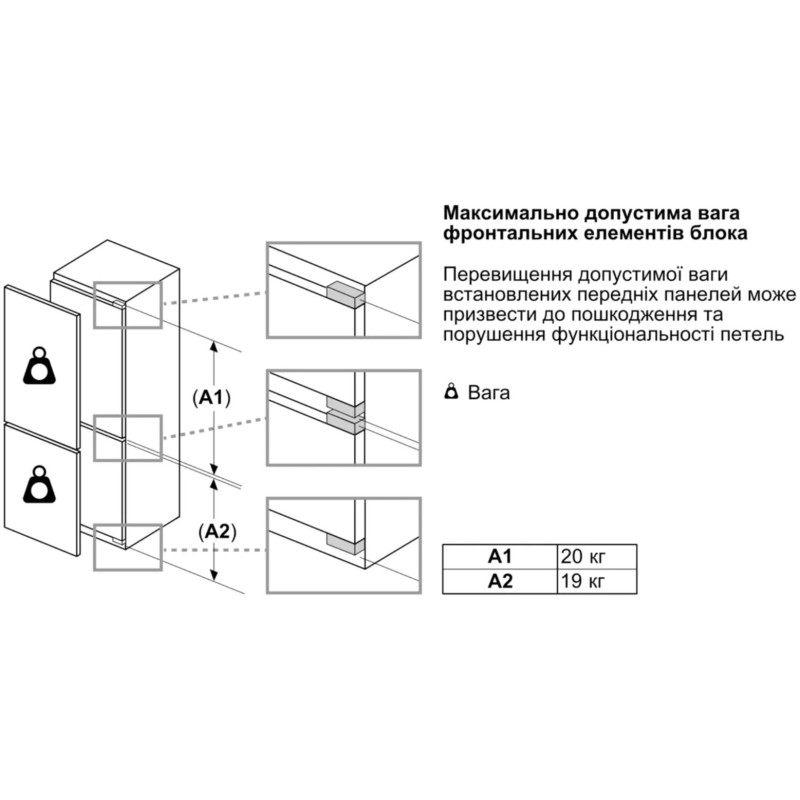 Максимально допустима вага фронтальних елементів блока

Перевищення допустимої ваги встановлених передніх панелей може призвести до пошкодження та порушення функціональності петель

Вага

(A1)

(A2)

| A1 | 20 кг |
|---|---|
| A2 | 19 кг |