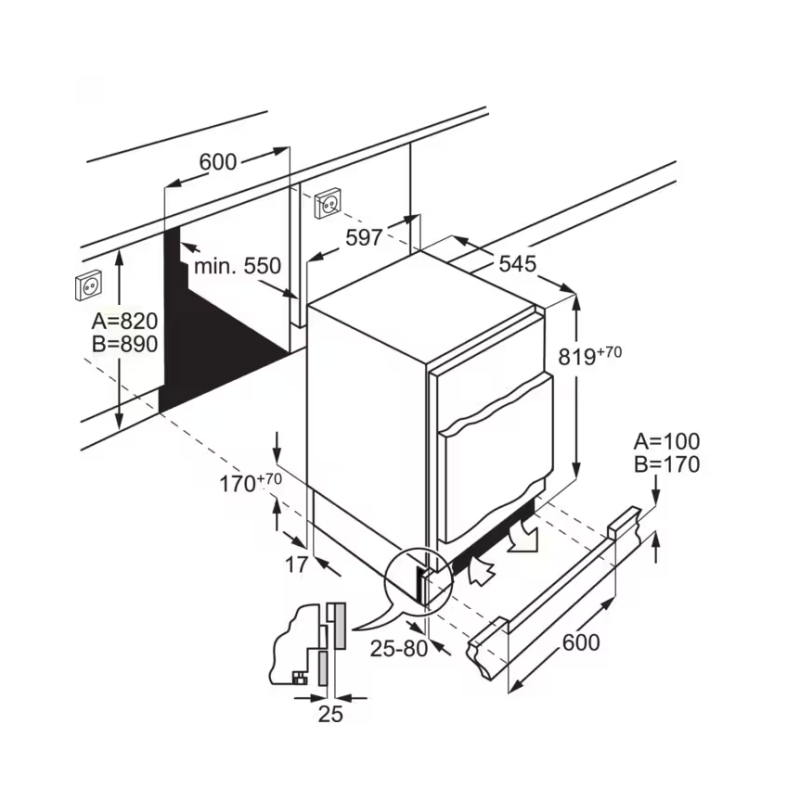 600

597

min. 550

545

A=820
B=890

$819^{+70}$

A=100
B=170

$170^{+70}$

17

25-80

600

25