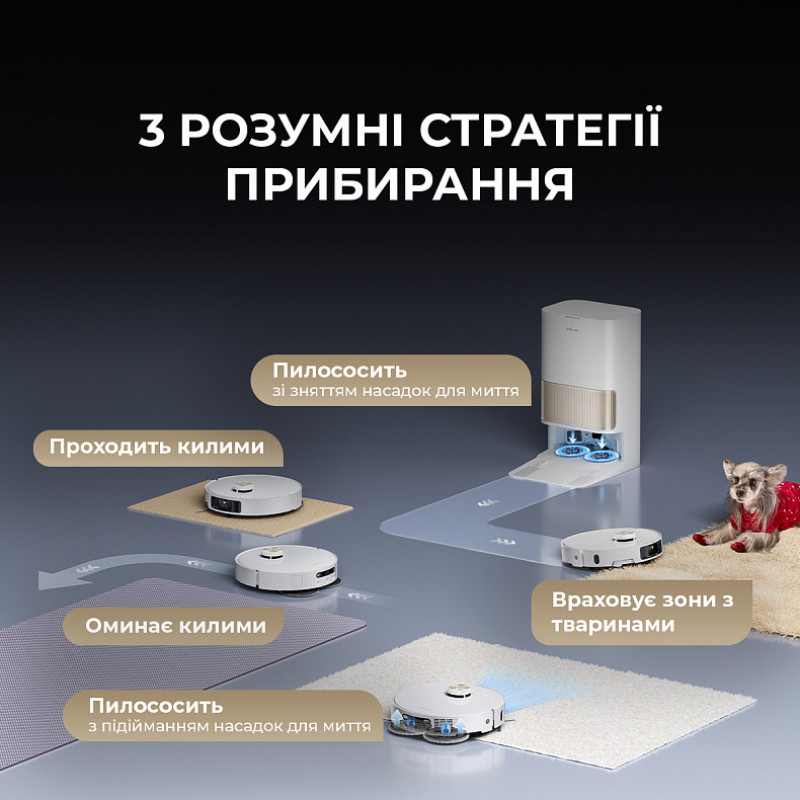 3 РОЗУМНІ СТРАТЕГІЇ ПРИБИРАННЯ

Пилососить
зі зняттям насадок для миття

Проходить килими

Оминає килими

Враховує зони з тваринами

Пилососить
з підійманням насадок для миття