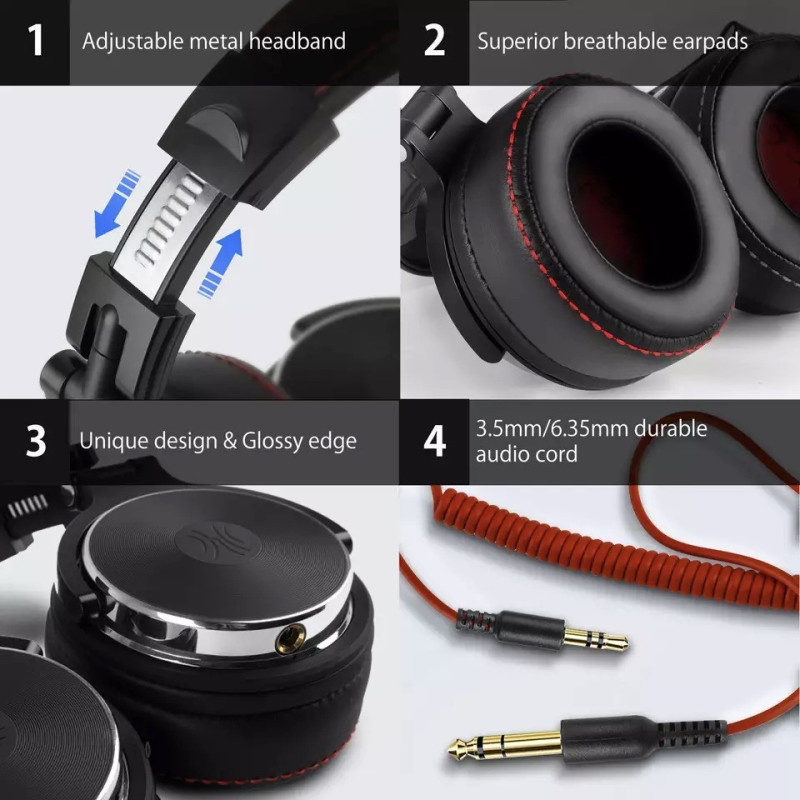 1 Adjustable metal headband

2 Superior breathable earpads

3 Unique design & Glossy edge

4 3.5mm/6.35mm durable audio cord