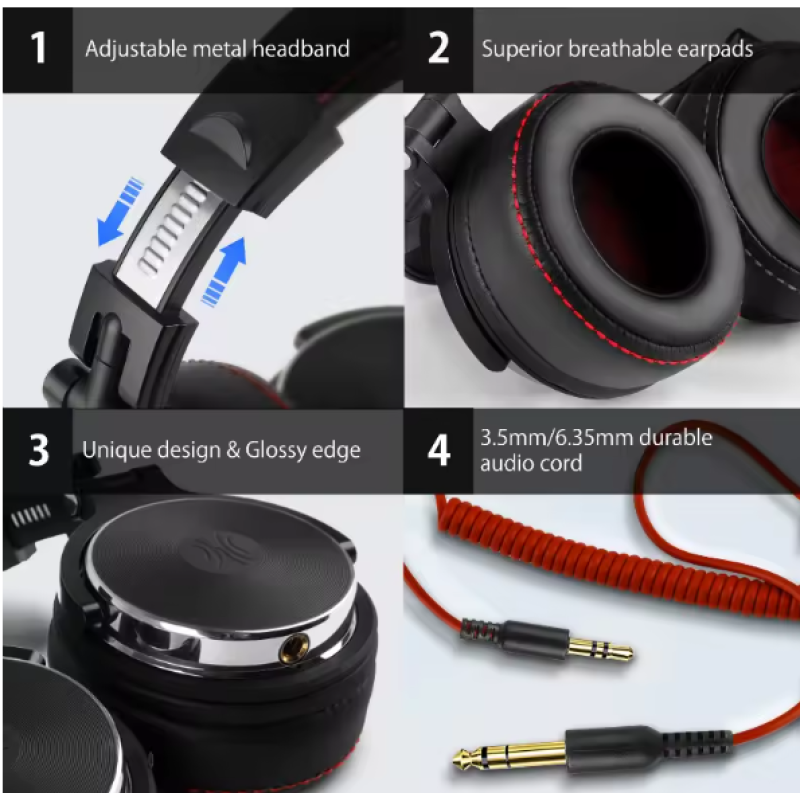 1 Adjustable metal headband

2 Superior breathable earpads

3 Unique design & Glossy edge

4 3.5mm/6.35mm durable audio cord