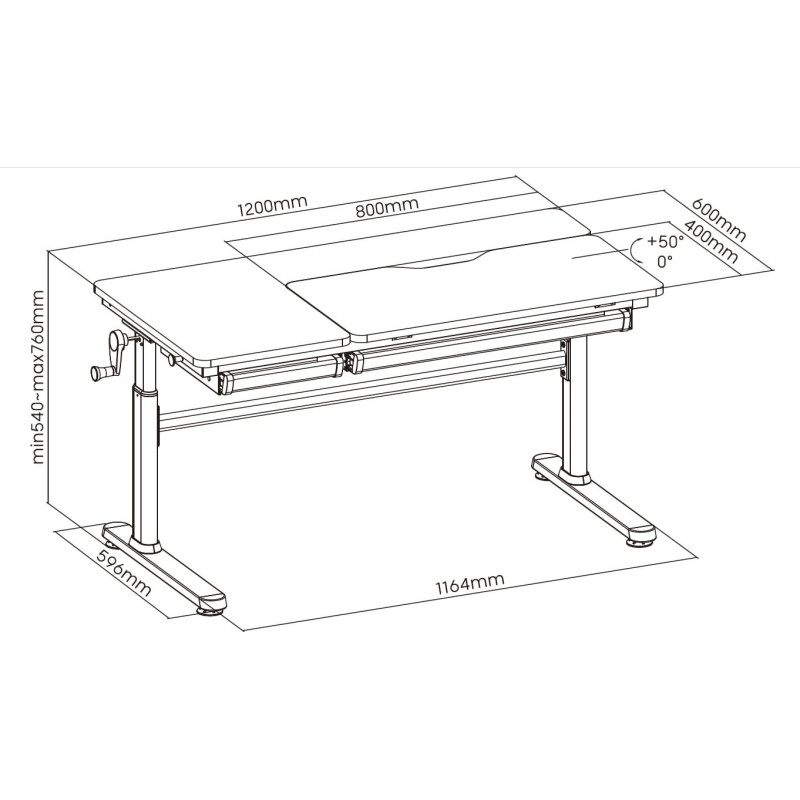 1200mm
800mm
600mm
400mm
+50°
0°
min540~max760mm
596mm
1164mm