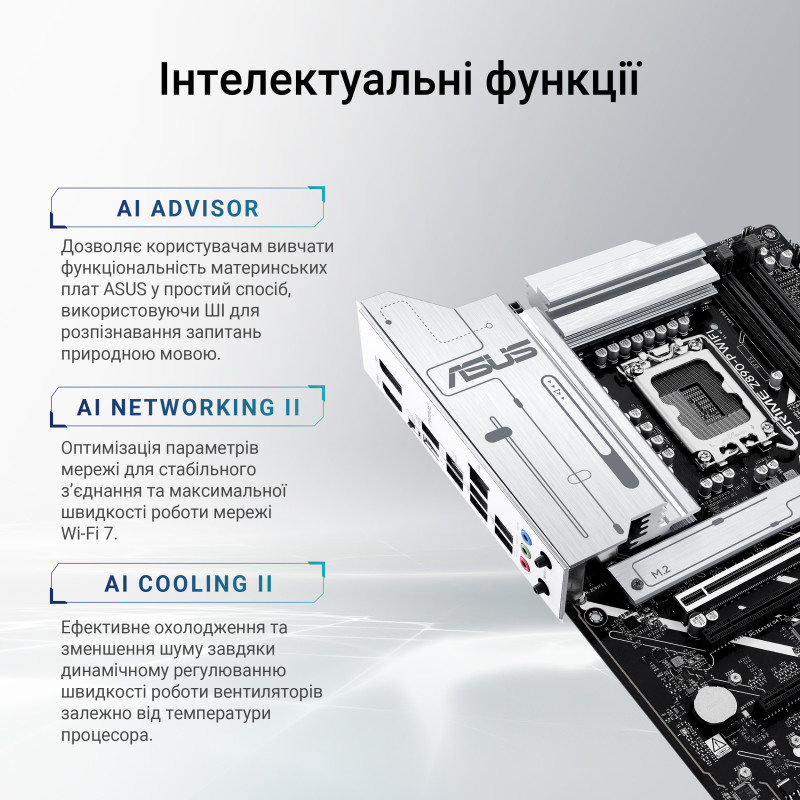 Інтелектуальні функції

AI ADVISOR

Дозволяє користувачам вивчати функціональність материнських плат ASUS у простий спосіб, використовуючи ШІ для розпізнавання запитань природною мовою.

AI NETWORKING II

Оптимізація параметрів мережі для стабільного з'єднання та максимальної швидкості роботи мережі Wi-Fi 7.

AI COOLING II

Ефективне охолодження та зменшення шуму завдяки динамічному регулюванню швидкості роботи вентиляторів залежно від температури процесора.

ASUS

PRIME Z890-P WIFI

M.2