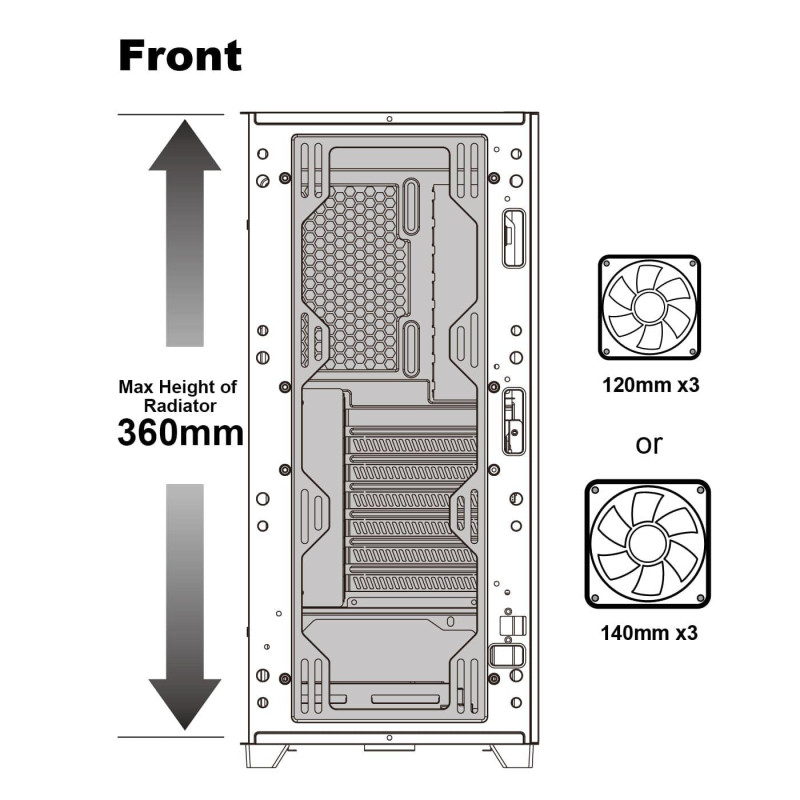 Front

Max Height of Radiator
360mm

120mm x3

or

140mm x3