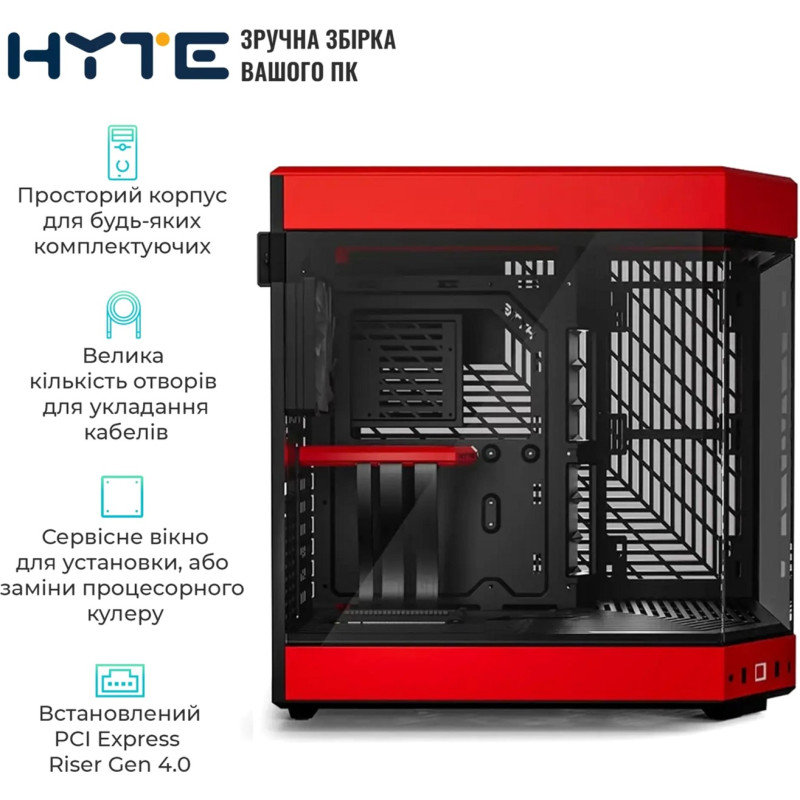 HYTE ЗРУЧНА ЗБІРКА ВАШОГО ПК

Просторий корпус для будь-яких комплектуючих

Велика кількість отворів для укладання кабелів

Сервісне вікно для установки, або заміни процесорного кулеру

Встановлений PCI Express Riser Gen 4.0