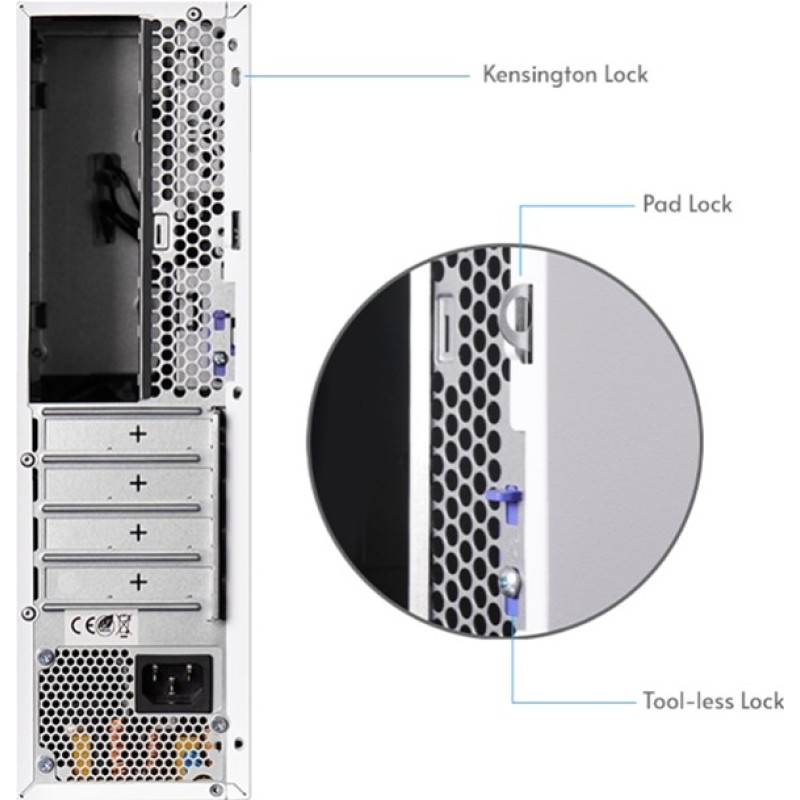 Kensington Lock

Pad Lock

Tool-less Lock

CE