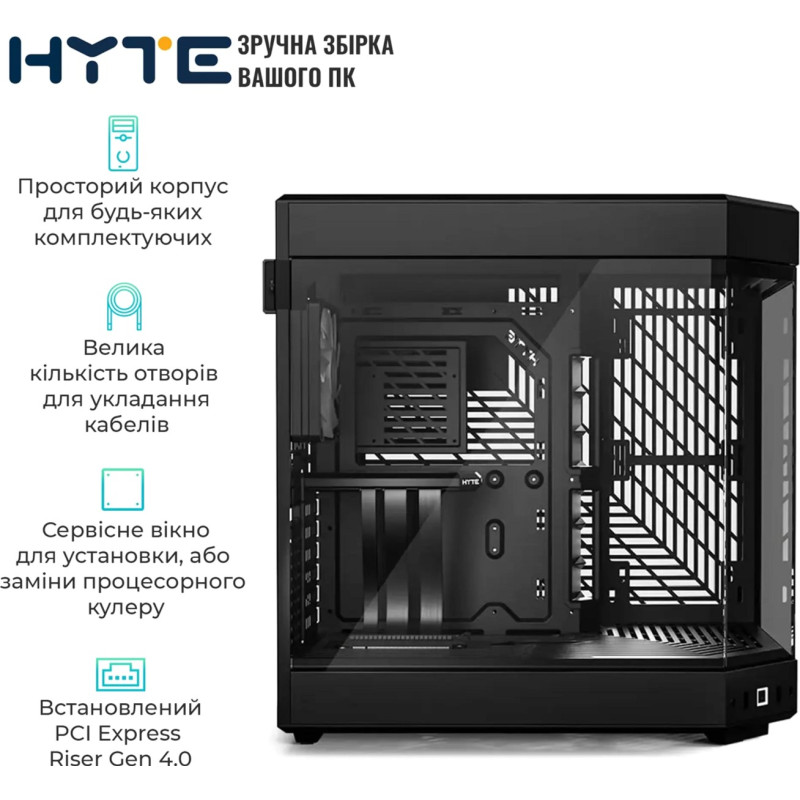 HYTE ЗРУЧНА ЗБІРКА ВАШОГО ПК

Просторий корпус для будь-яких комплектуючих

Велика кількість отворів для укладання кабелів

Сервісне вікно для установки, або заміни процесорного кулеру

Встановлений PCI Express Riser Gen 4.0

HYTE