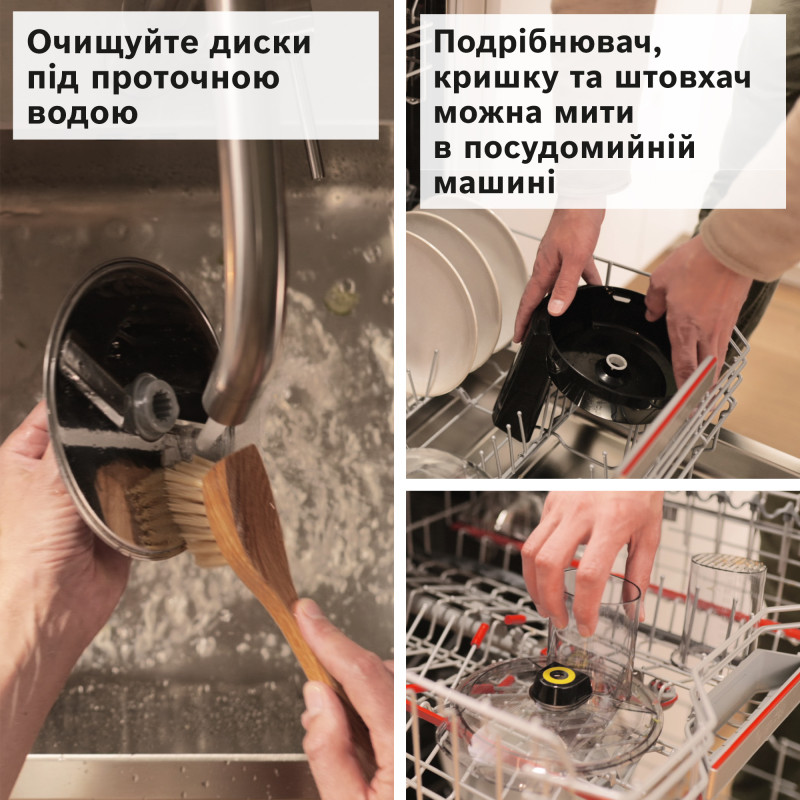 Очищуйте диски під проточною водою

Подрібнювач, кришку та штовхач можна мити в посудомийній машині