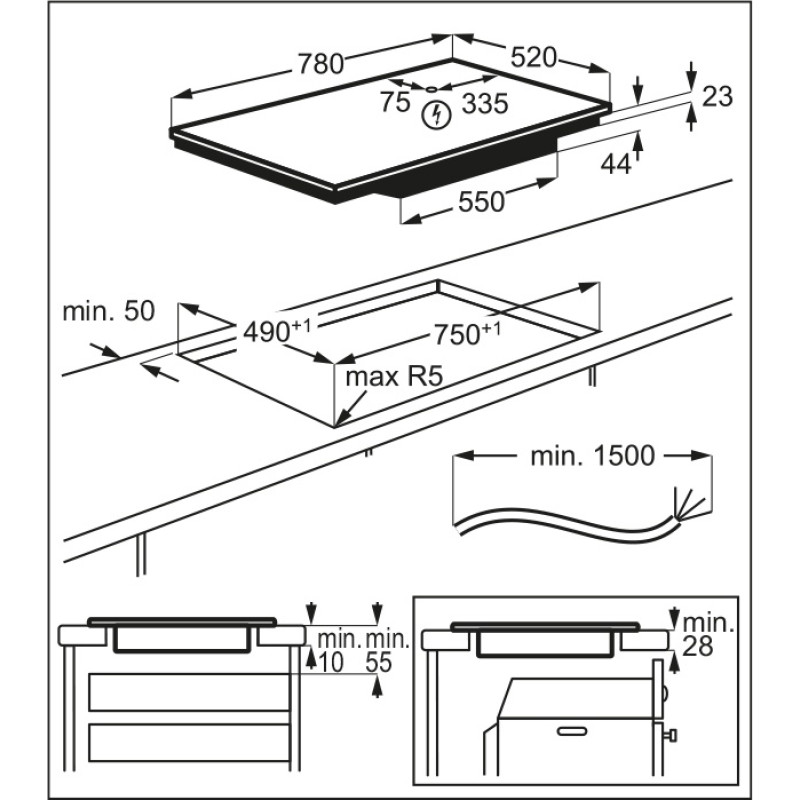 780
520
75
335
23
44
550
min. 50
$490^{+1}$
$750^{+1}$
max R5
min. 1500
min.
10
min.
55
min.
28