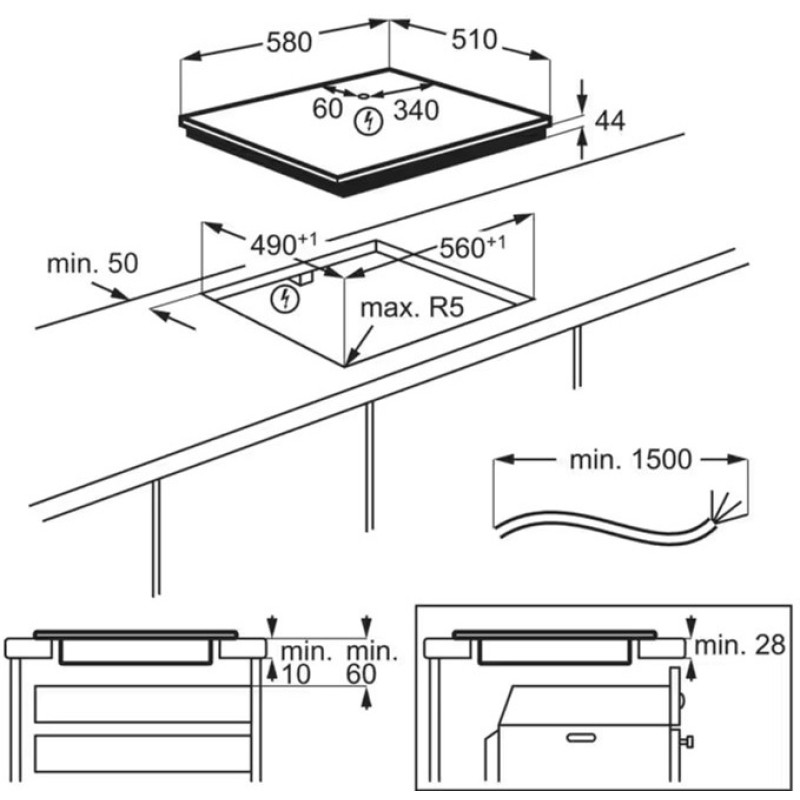 580
510
60
340
44
$490^{+1}$
$560^{+1}$
min. 50
max. R5
min. 1500
min. 10
min. 60
min. 28